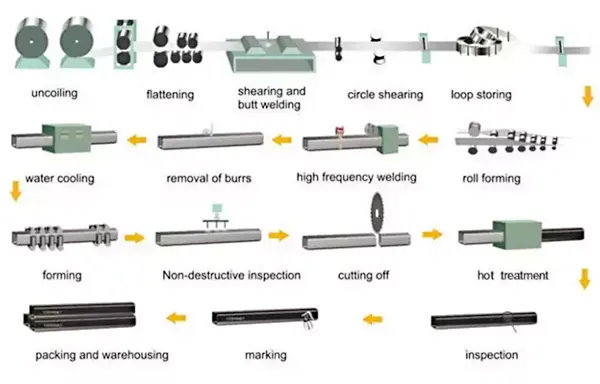 uncoiling
flattening
shearing and butt welding
circle shearing
loop storing

water cooling
removal of burrs
high frequency welding
roll forming

forming
Non-destructive inspection
cutting off
hot treatment

packing and warehousing
marking
inspection